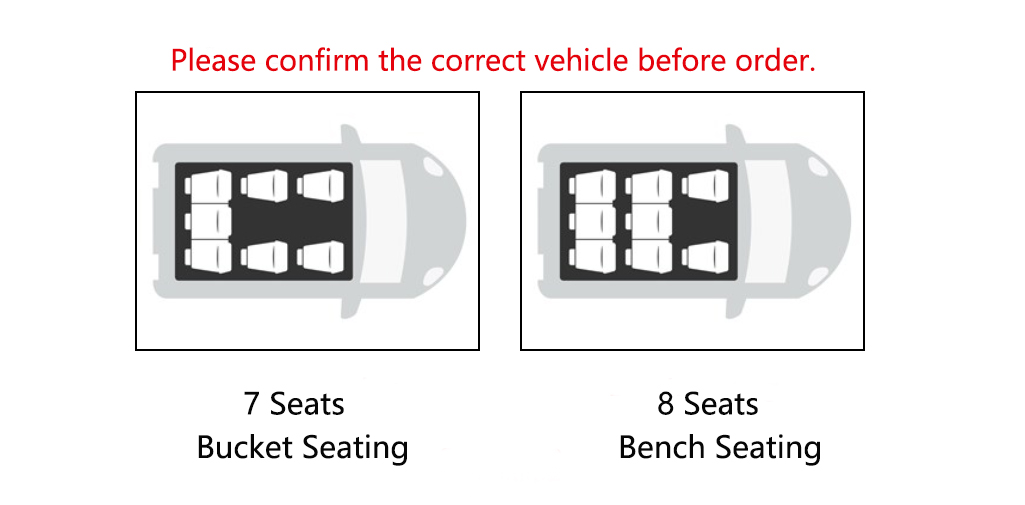 Please confirm the correct vehicle before order.

7 Seats
Bucket Seating

8 Seats
Bench Seating